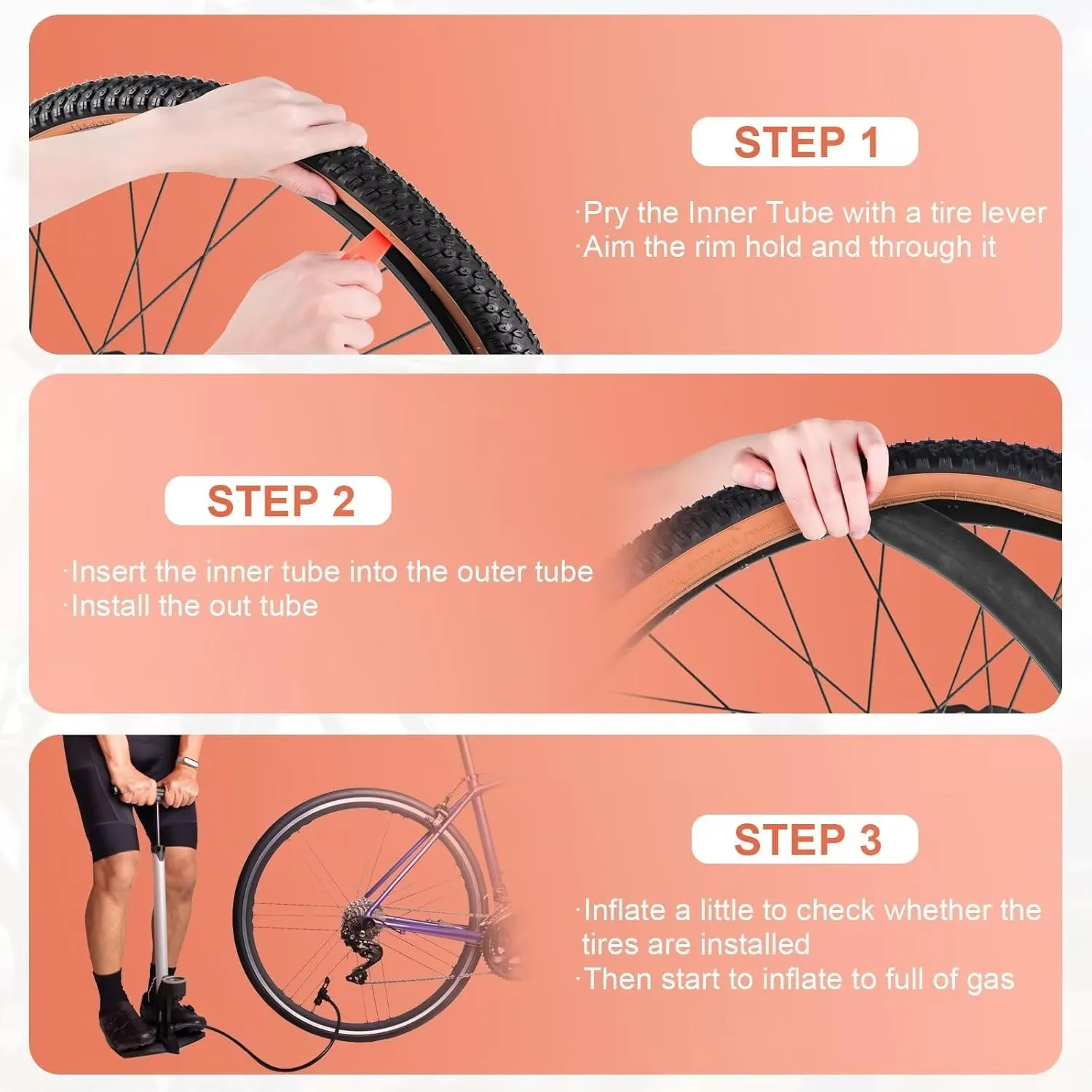 STEP 1

·Pry the Inner Tube with a tire lever
·Aim the rim hold and through it

STEP 2

·Insert the inner tube into the outer tube
·Install the out tube

STEP 3

·Inflate a little to check whether the tires are installed
·Then start to inflate to full of gas